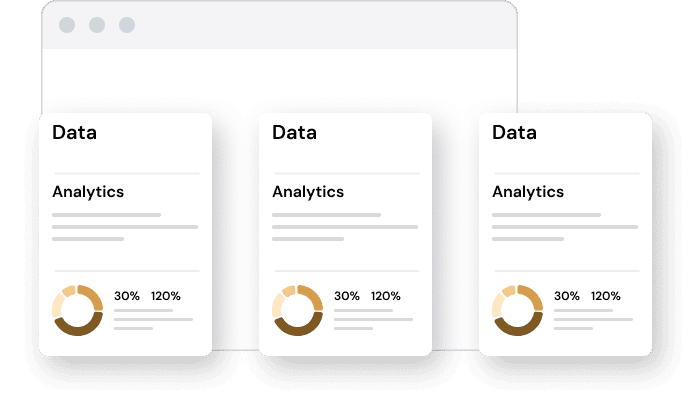 Data

Analytics

30% 120%

Data

Analytics

30% 120%

Data

Analytics

30% 120%